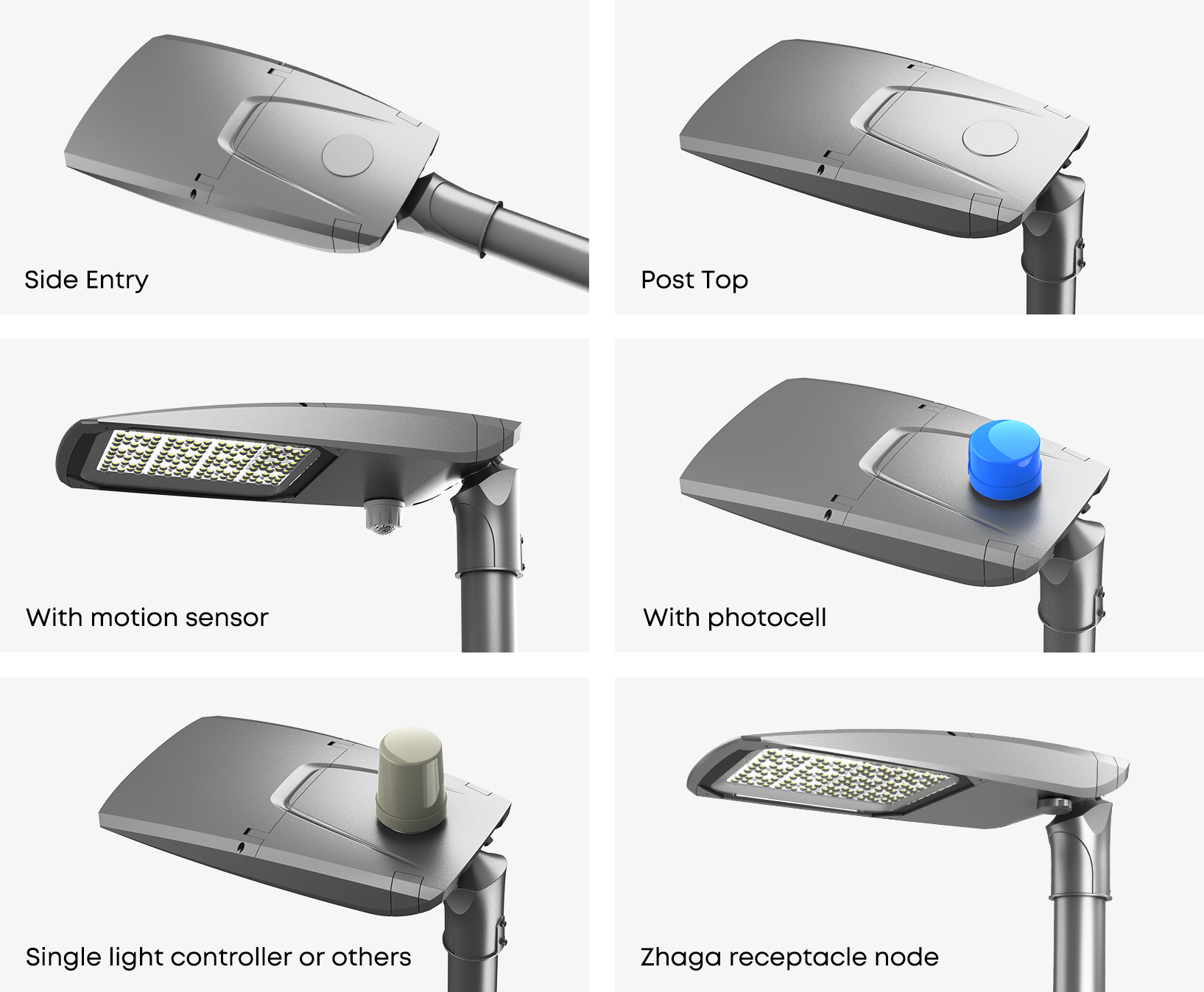 Side Entry

Post Top

With motion sensor

With photocell

Single light controller or others

Zhaga receptacle node